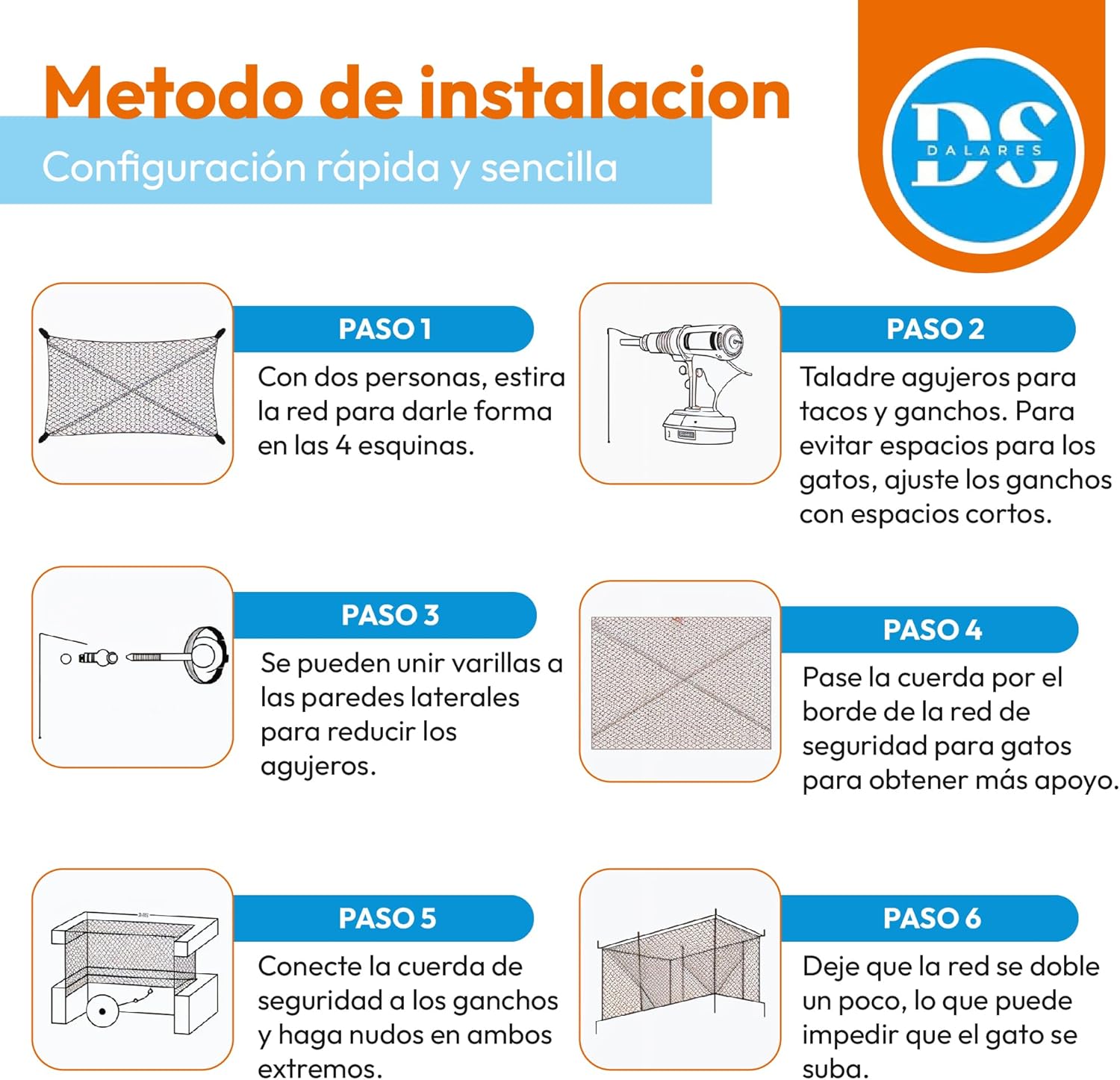 Metodo de instalacion

Configuración rápida y sencilla

DS DALARES

PASO 1

Con dos personas, estira la red para darle forma en las 4 esquinas.

PASO 2

Taladre agujeros para tacos y ganchos. Para evitar espacios para los gatos, ajuste los ganchos con espacios cortos.

PASO 3

Se pueden unir varillas a las paredes laterales para reducir los agujeros.

PASO 4

Pase la cuerda por el borde de la red de seguridad para gatos para obtener más apoyo.

PASO 5

Conecte la cuerda de seguridad a los ganchos y haga nudos en ambos extremos.

PASO 6

Deje que la red se doble un poco, lo que puede impedir que el gato se suba.