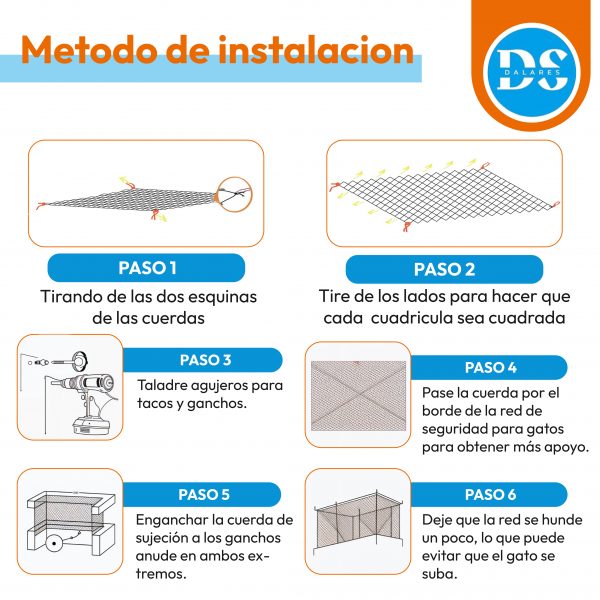 Metodo de instalacion

DS
DALARES

PASO 1
Tirando de las dos esquinas de las cuerdas

PASO 2
Tire de los lados para hacer que cada cuadricula sea cuadrada

PASO 3
Taladre agujeros para tacos y ganchos.

PASO 4
Pase la cuerda por el borde de la red de seguridad para gatos para obtener más apoyo.

PASO 5
Enganchar la cuerda de sujeción a los ganchos anude en ambos extremos.

PASO 6
Deje que la red se hunde un poco, lo que puede evitar que el gato se suba.